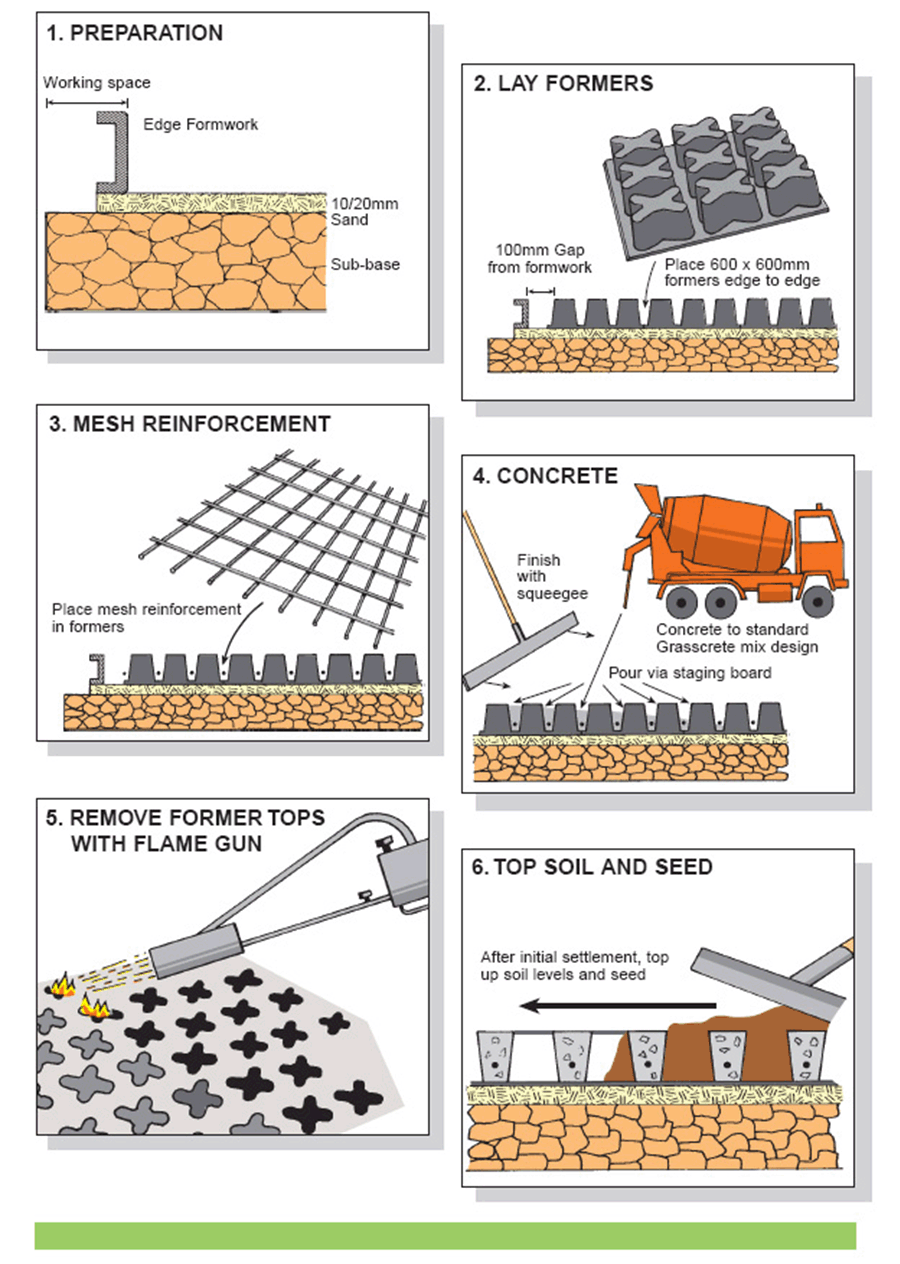 1. PREPARATION

Working space

Edge Formwork

10/20mm Sand

Sub-base

2. LAY FORMERS

100mm Gap from formwork

Place 600 x 600mm formers edge to edge

3. MESH REINFORCEMENT

Place mesh reinforcement in formers

4. CONCRETE

Finish with squeegee

Concrete to standard Grasscrete mix design

Pour via staging board

5. REMOVE FORMER TOPS WITH FLAME GUN

6. TOP SOIL AND SEED

After initial settlement, top up soil levels and seed